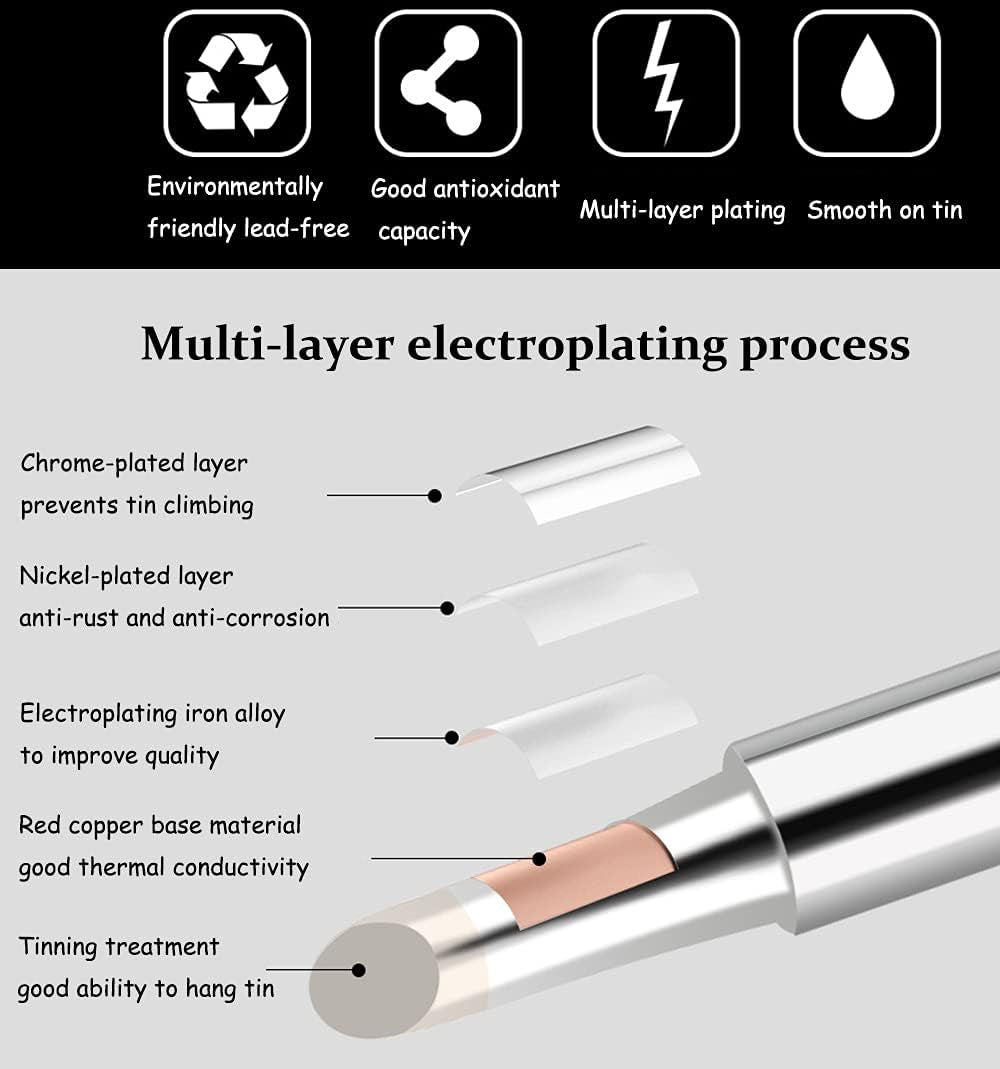 Environmentally friendly lead-free

Good antioxidant capacity

Multi-layer plating

Smooth on tin

Multi-layer electroplating process

Chrome-plated layer prevents tin climbing

Nickel-plated layer anti-rust and anti-corrosion

Electroplating iron alloy to improve quality

Red copper base material good thermal conductivity

Tinning treatment good ability to hang tin