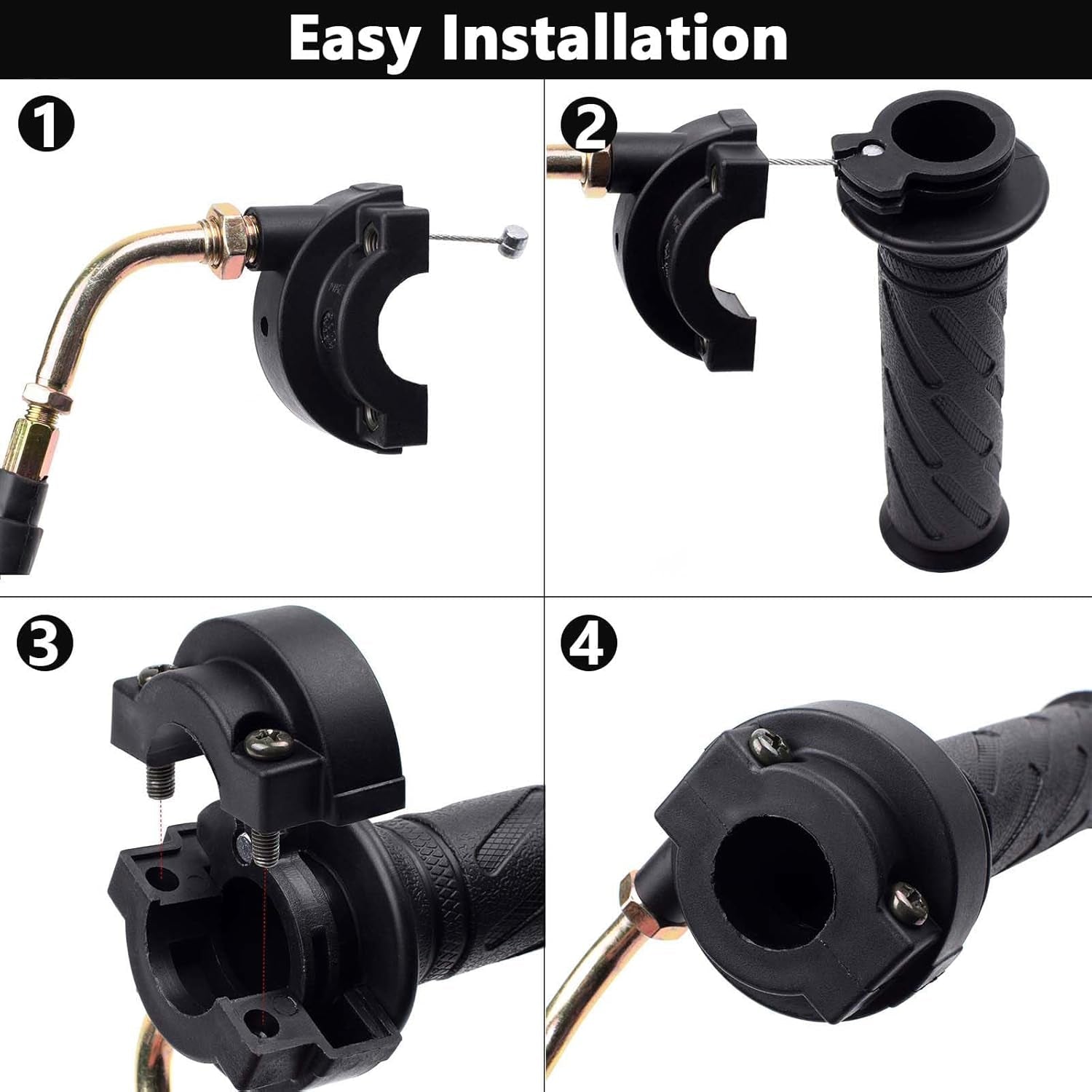 Easy Installation

1

2

3

4