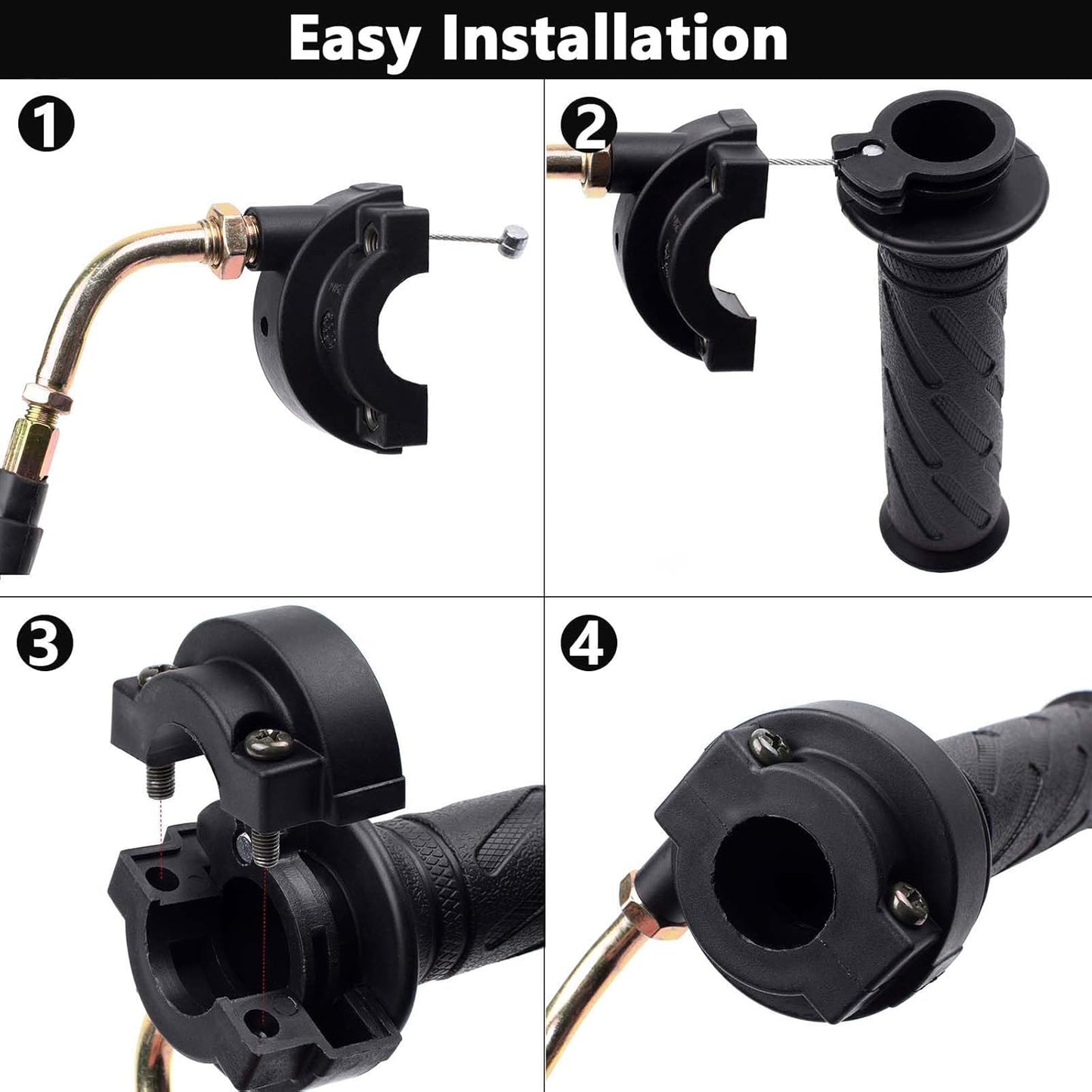 Easy Installation

1

2

3

4