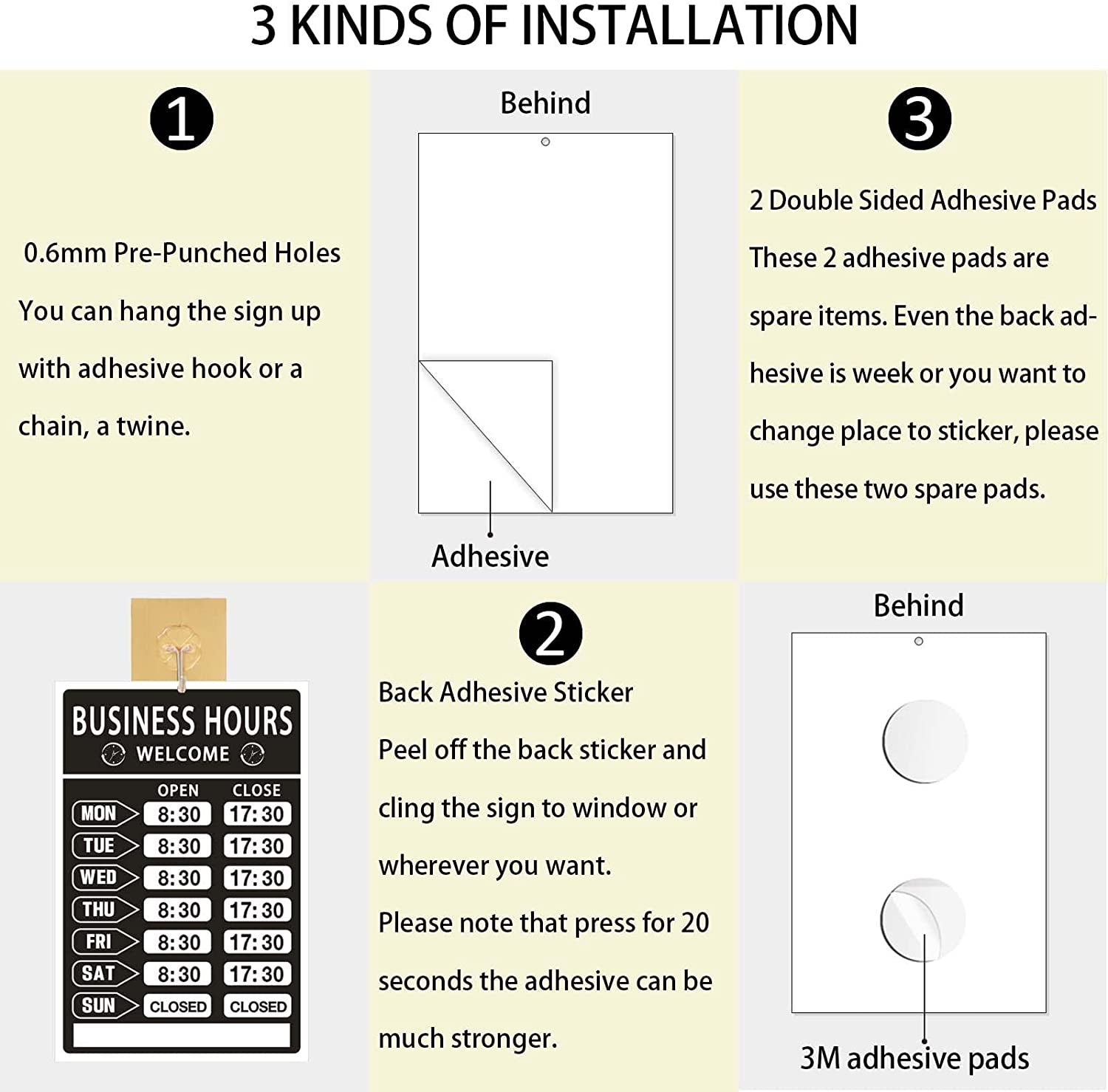 3 KINDS OF INSTALLATION

1

0.6mm Pre-Punched Holes

You can hang the sign up with adhesive hook or a chain, a twine.

Behind

Adhesive

3

2 Double Sided Adhesive Pads

These 2 adhesive pads are spare items. Even the back adhesive is week or you want to change place to sticker, please use these two spare pads.

BUSINESS HOURS
WELCOME

| | OPEN | CLOSE |
|---|---|---|
| MON | 8:30 | 17:30 |
| TUE | 8:30 | 17:30 |
| WED | 8:30 | 17:30 |
| THU | 8:30 | 17:30 |
| FRI | 8:30 | 17:30 |
| SAT | 8:30 | 17:30 |
| SUN | CLOSED | CLOSED |

2

Back Adhesive Sticker

Peel off the back sticker and cling the sign to window or wherever you want.

Please note that press for 20 seconds the adhesive can be much stronger.

Behind

3M adhesive pads