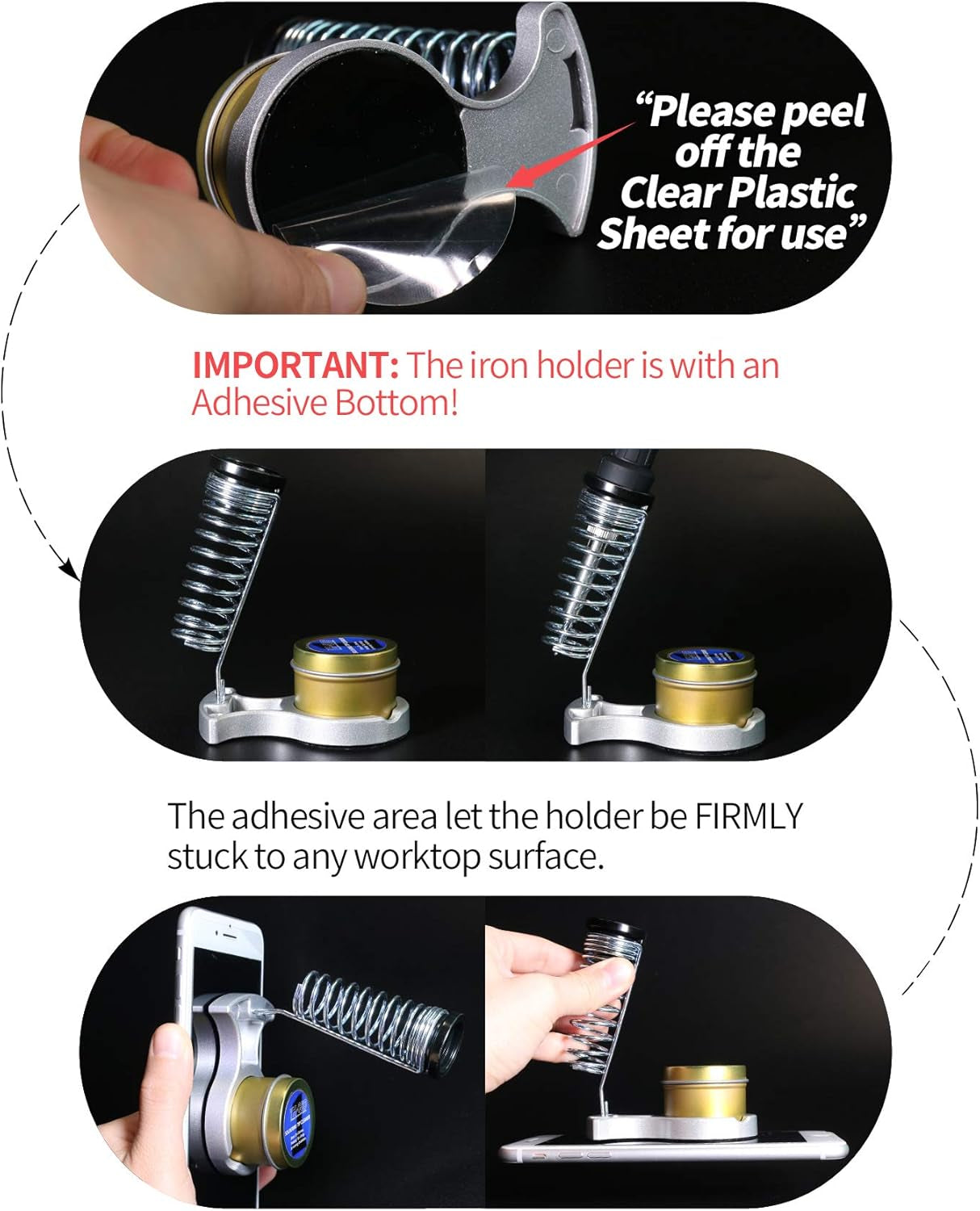 "Please peel off the Clear Plastic Sheet for use"

IMPORTANT: The iron holder is with an Adhesive Bottom!

The adhesive area let the holder be FIRMLY stuck to any worktop surface.